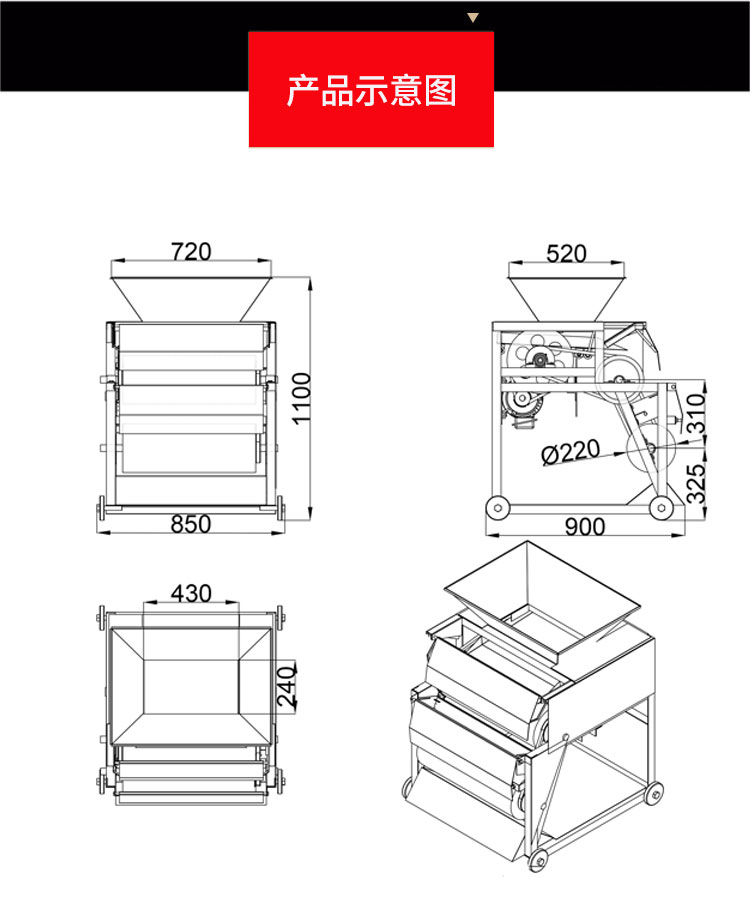 产品示意图

720

1100

850

520

310

Ø220

325

900

430

240